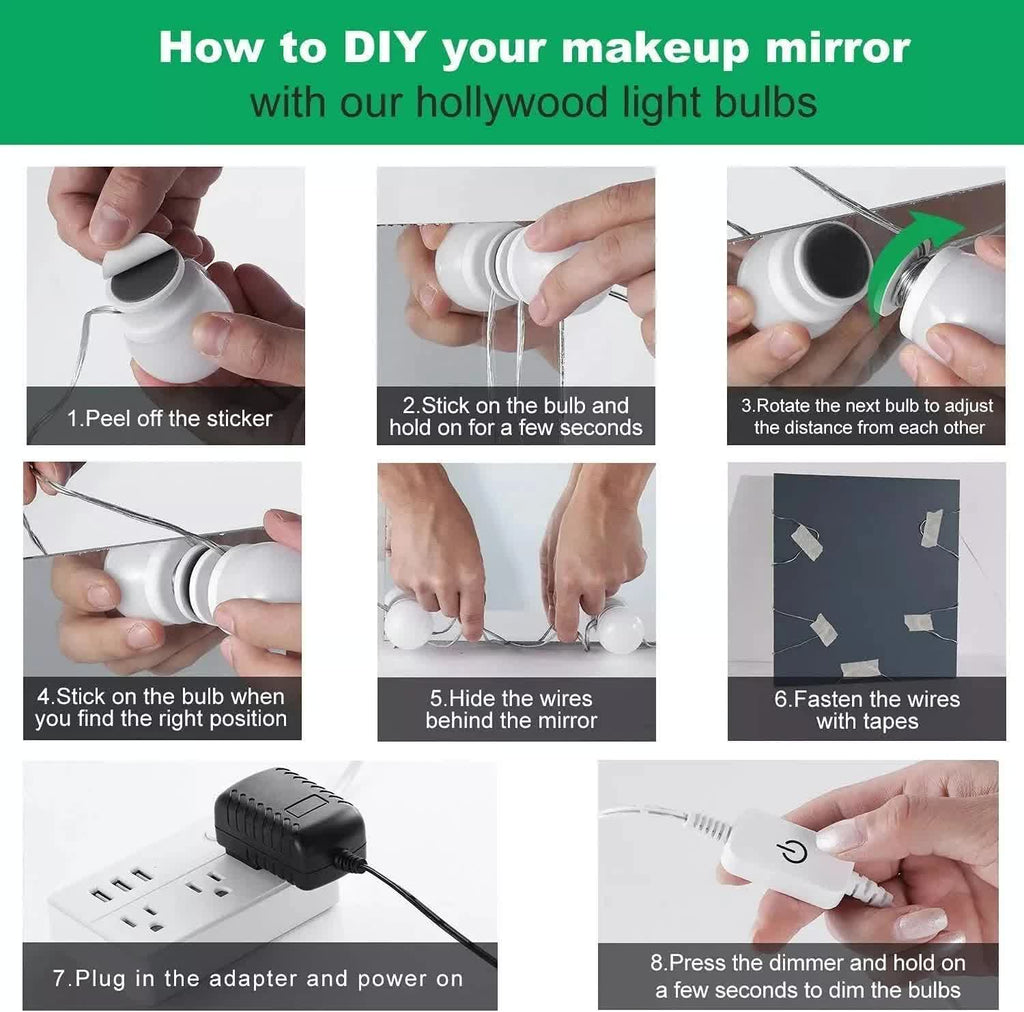 How to DIY your makeup mirror
with our hollywood light bulbs

1.Peel off the sticker

2.Stick on the bulb and hold on for a few seconds

3.Rotate the next bulb to adjust the distance from each other

4.Stick on the bulb when you find the right position

5.Hide the wires behind the mirror

6.Fasten the wires with tapes

7.Plug in the adapter and power on

8.Press the dimmer and hold on a few seconds to dim the bulbs